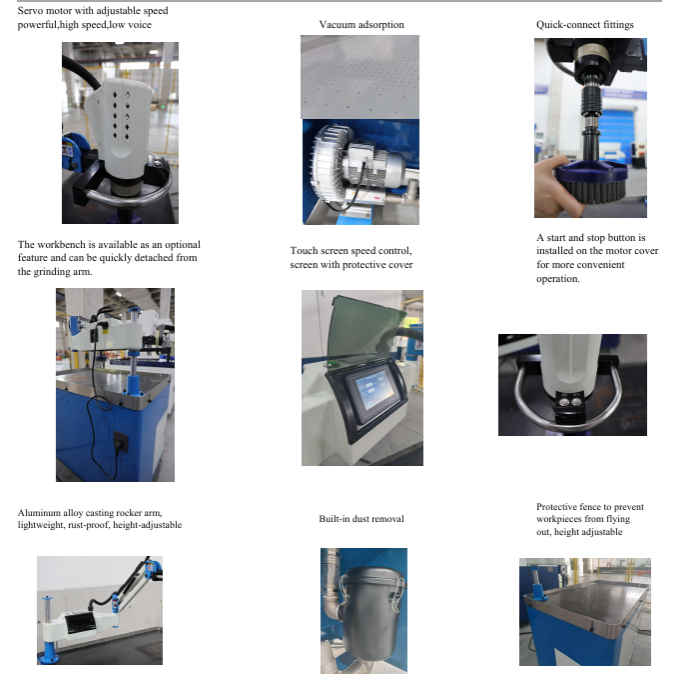 Servo motor with adjustable speed powerful,high speed,low voice

Vacuum adsorption

Quick-connect fittings

The workbench is available as an optional feature and can be quickly detached from the grinding arm.

Touch screen speed control, screen with protective cover

A start and stop button is installed on the motor cover for more convenient operation.

Aluminum alloy casting rocker arm, lightweight, rust-proof, height-adjustable

Built-in dust removal

Protective fence to prevent workpieces from flying out, height adjustable