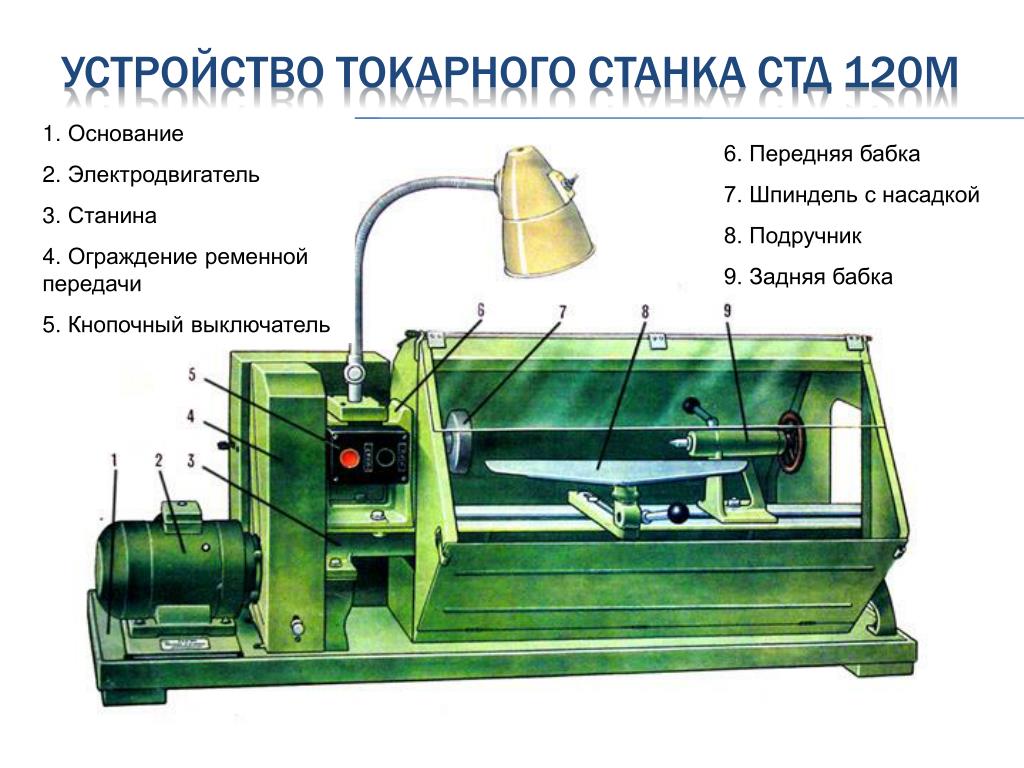 УСТРОЙСТВО ТОКАРНОГО СТАНКА СТД 120М

1. Основание

2. Электродвигатель

3. Станина

4. Ограждение ременной передачи

5. Кнопочный выключатель

6. Передняя бабка

7. Шпиндель с насадкой

8. Подручник

9. Задняя бабка

6 7 8 9

5 4 1 2 3