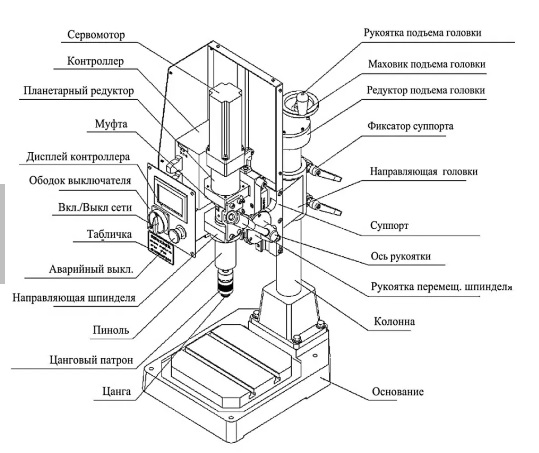 Сервомотор

Контроллер

Планетарный редуктор

Муфта

Дисплей контроллера

Ободок выключателя

Вкл./Выкл сети

Табличка

Аварийный выкл.

Направляющая шпинделя

Пиноль

Цанговый патрон

Цанга

Рукоятка подъема головки

Маховик подъема головки

Редуктор подъема головки

Фиксатор суппорта

Направляющая головки

Суппорт

Ось рукоятки

Рукоятка перемещ. шпинделя

Колонна

Основание