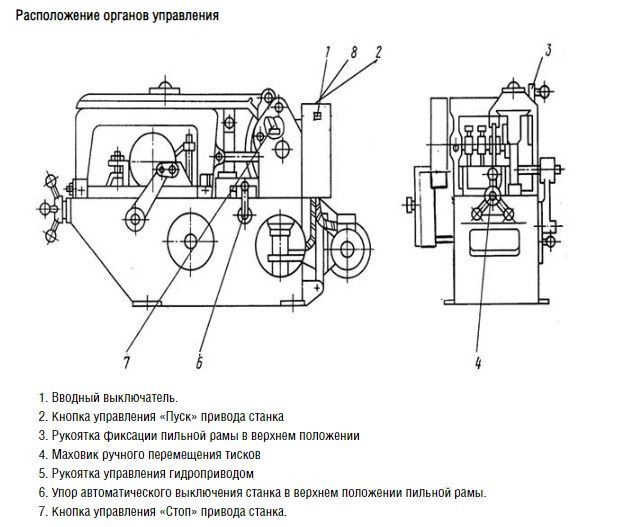 Расположение органов управления

1 8 2

3

7 6

4

1. Вводный выключатель.
2. Кнопка управления «Пуск» привода станка
3. Рукоятка фиксации пильной рамы в верхнем положении
4. Маховик ручного перемещения тисков
5. Рукоятка управления гидроприводом
6. Упор автоматического выключения станка в верхнем положении пильной рамы.
7. Кнопка управления «Стоп» привода станка.