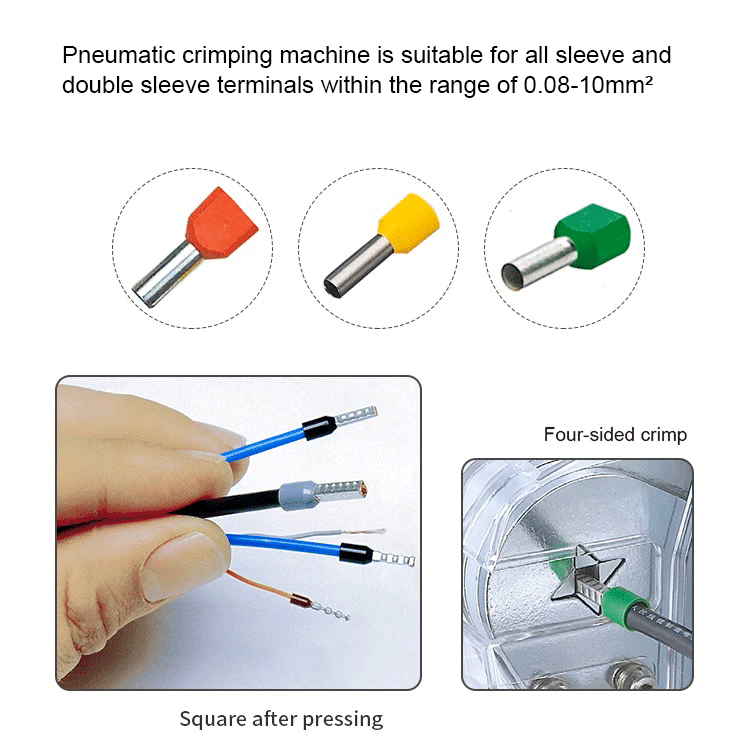 Pneumatic crimping machine is suitable for all sleeve and double sleeve terminals within the range of 0.08-10mm²

Four-sided crimp

Square after pressing