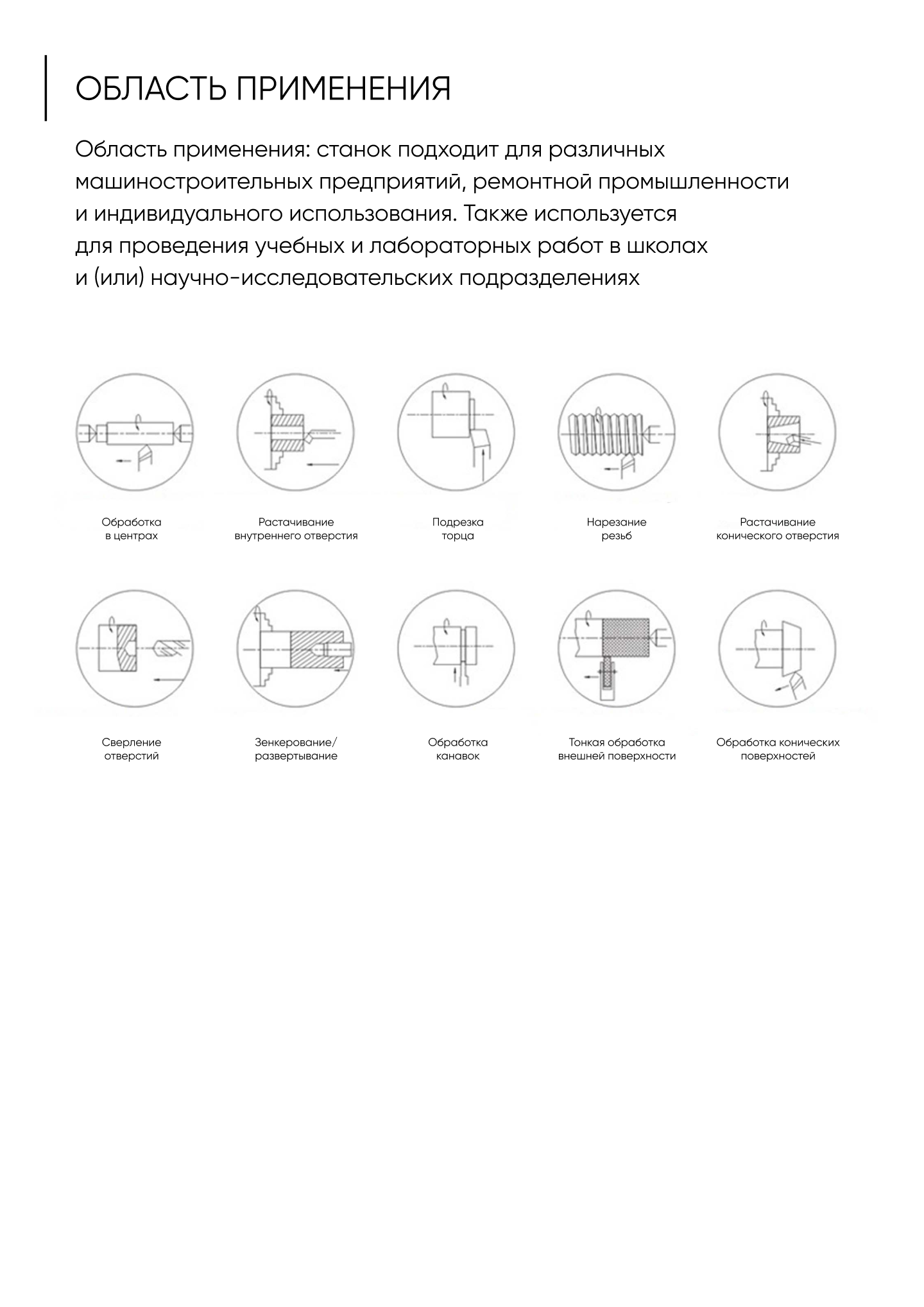 ОБЛАСТЬ ПРИМЕНЕНИЯ

Область применения: станок подходит для различных машиностроительных предприятий, ремонтной промышленности и индивидуального использования. Также используется для проведения учебных и лабораторных работ в школах и (или) научно-исследовательских подразделениях

Обработка в центрах

Растачивание внутреннего отверстия

Подрезка торца

Нарезание резьб

Растачивание конического отверстия

Сверление отверстий

Зенкерование/ развертывание

Обработка канавок

Тонкая обработка внешней поверхности

Обработка конических поверхностей