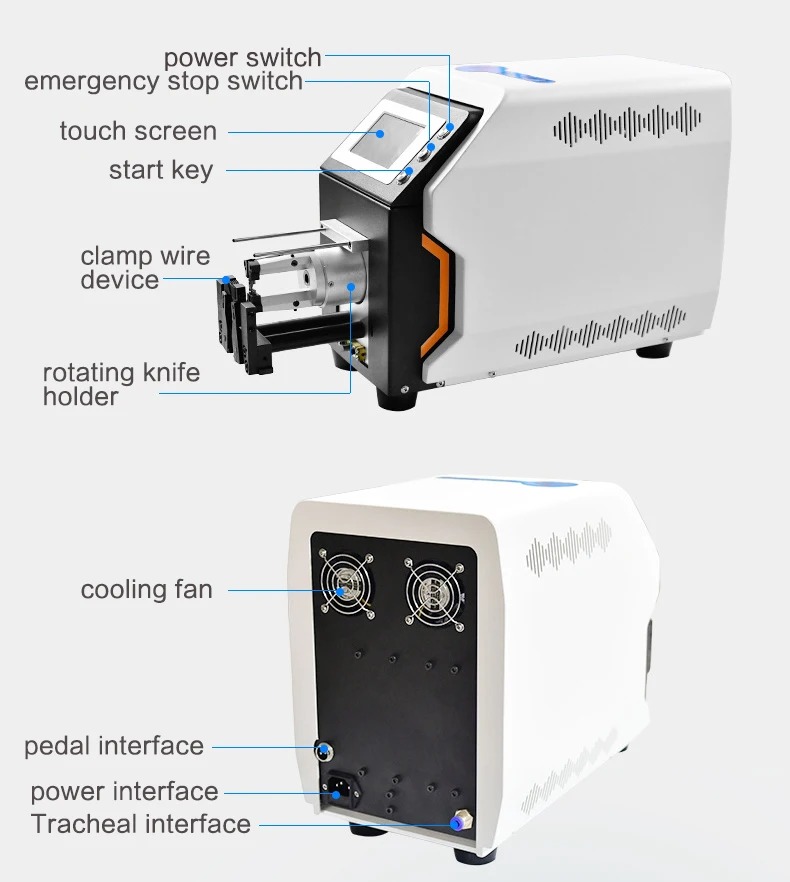 power switch
emergency stop switch
touch screen
start key
clamp wire device
rotating knife holder

cooling fan
pedal interface
power interface
Tracheal interface