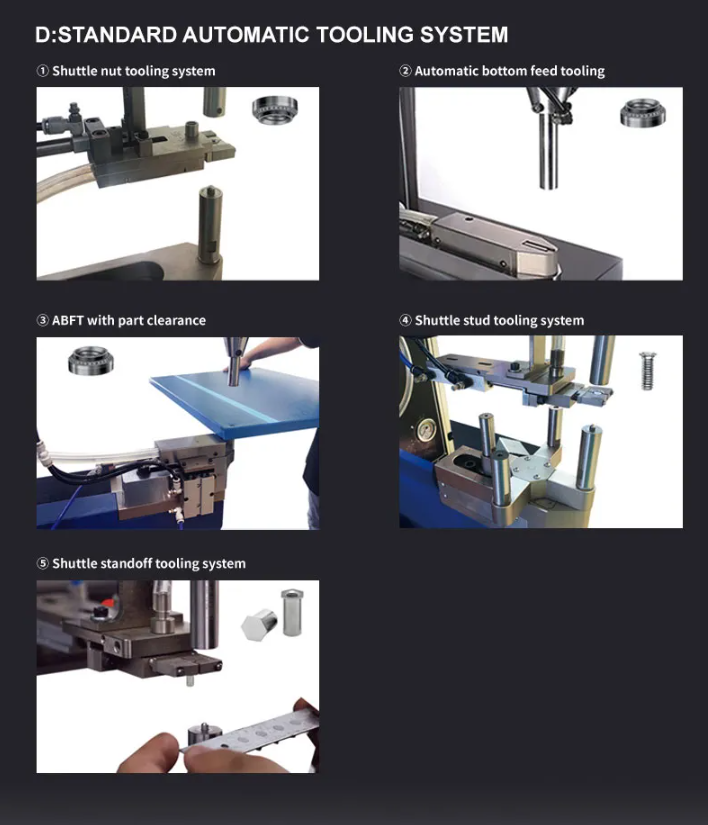 D:STANDARD AUTOMATIC TOOLING SYSTEM

① Shuttle nut tooling system

② Automatic bottom feed tooling

③ ABFT with part clearance

④ Shuttle stud tooling system

⑤ Shuttle standoff tooling system