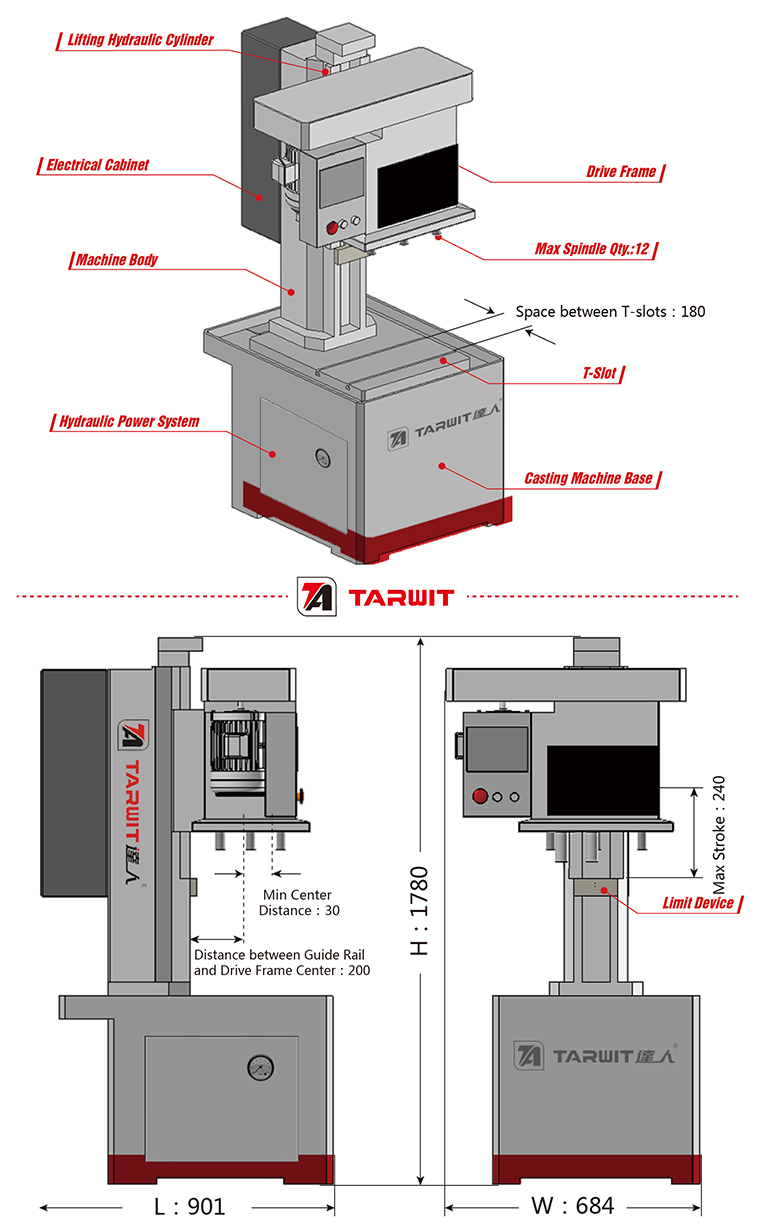 Lifting Hydraulic Cylinder

Electrical Cabinet

Drive Frame

Max Spindle Qty.:12

Machine Body

Space between T-slots : 180

T-Slot

Hydraulic Power System

TARWIT 達人

Casting Machine Base

TARWIT

TARWIT 達人

Min Center Distance : 30

Distance between Guide Rail and Drive Frame Center : 200

H : 1780

Max Stroke : 240

Limit Device

TARWIT 達人

L : 901

W : 684