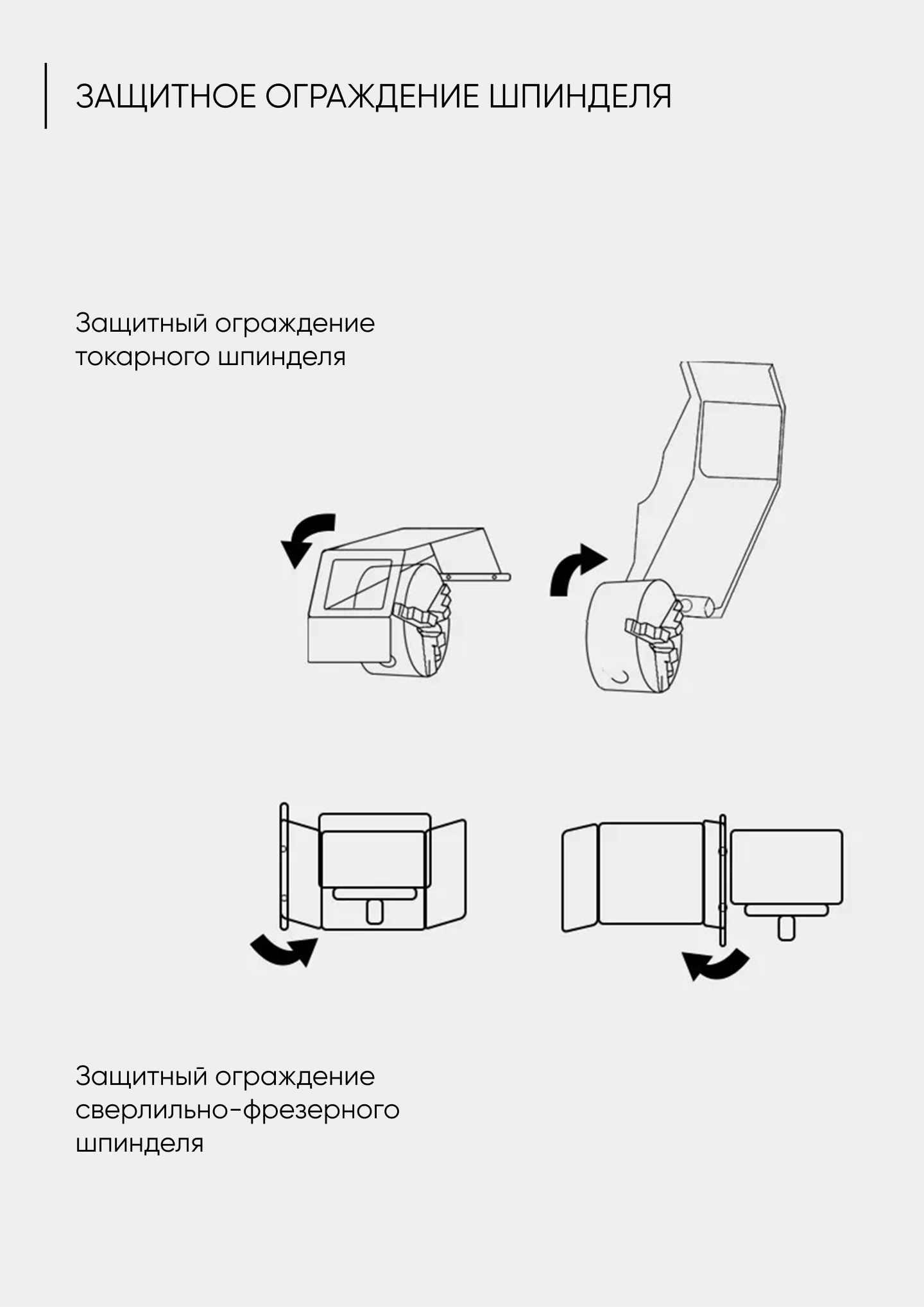 ЗАЩИТНОЕ ОГРАЖДЕНИЕ ШПИНДЕЛЯ

Защитный ограждение токарного шпинделя

Защитный ограждение сверлильно-фрезерного шпинделя