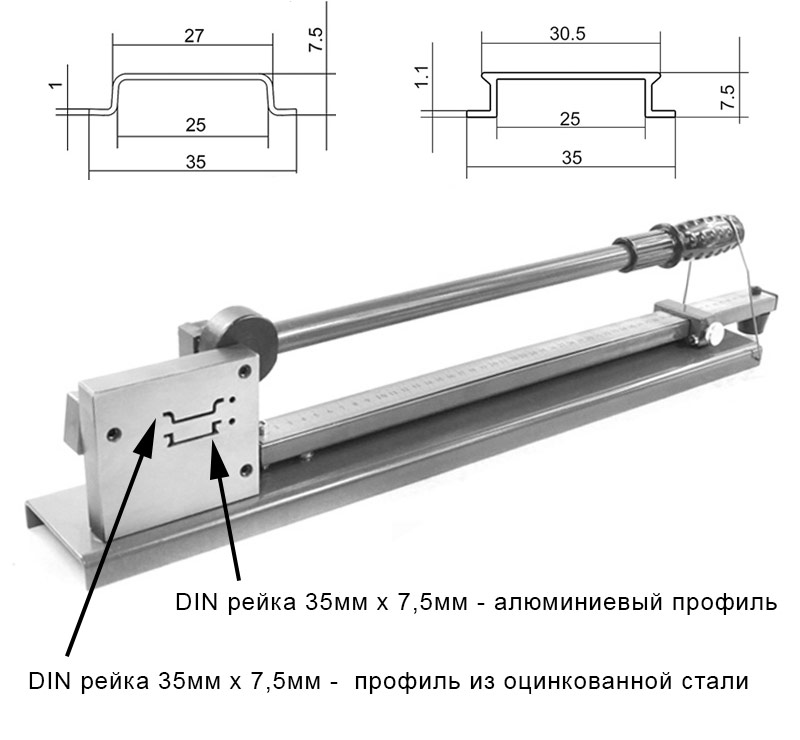 27

7.5

1

25

35

30.5

1.1

7.5

25

35

DIN рейка 35мм х 7,5мм - алюминиевый профиль

DIN рейка 35мм х 7,5мм - профиль из оцинкованной стали