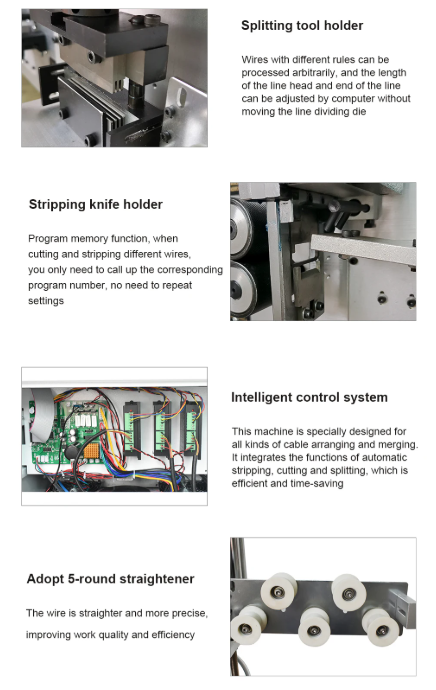 Splitting tool holder

Wires with different rules can be processed arbitrarily, and the length of the line head and end of the line can be adjusted by computer without moving the line dividing die

Stripping knife holder

Program memory function, when cutting and stripping different wires, you only need to call up the corresponding program number, no need to repeat settings

Intelligent control system

This machine is specially designed for all kinds of cable arranging and merging. It integrates the functions of automatic stripping, cutting and splitting, which is efficient and time-saving

Adopt 5-round straightener

The wire is straighter and more precise,

improving work quality and efficiency