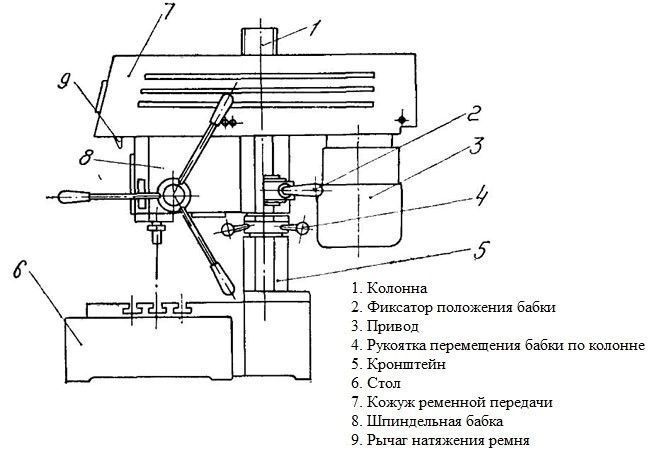 7
1
9
2
3
8
4
5
6

1. Колонна
2. Фиксатор положения бабки
3. Привод
4. Рукоятка перемещения бабки по колонне
5. Кронштейн
6. Стол
7. Кожуж ременной передачи
8. Шпиндельная бабка
9. Рычаг натяжения ремня