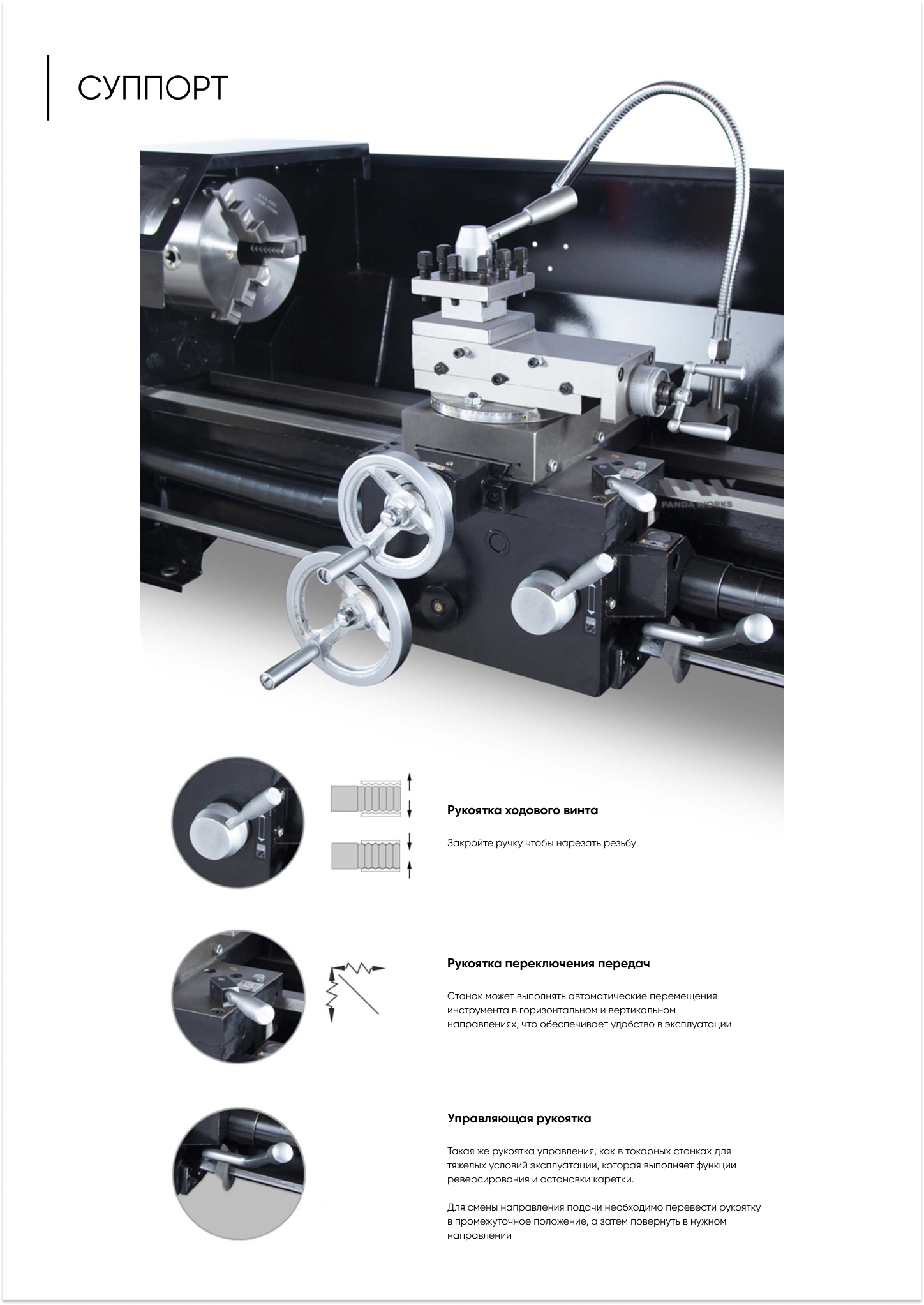 СУППОРТ

PANDA WORKS

Рукоятка ходового винта

Закройте ручку чтобы нарезать резьбу

Рукоятка переключения передач

Станок может выполнять автоматические перемещения инструмента в горизонтальном и вертикальном направлениях, что обеспечивает удобство в эксплуатации

Управляющая рукоятка

Такая же рукоятка управления, как в токарных станках для тяжелых условий эксплуатации, которая выполняет функции реверсирования и остановки каретки.

Для смены направления подачи необходимо перевести рукоятку в промежуточное положение, а затем повернуть в нужном направлении