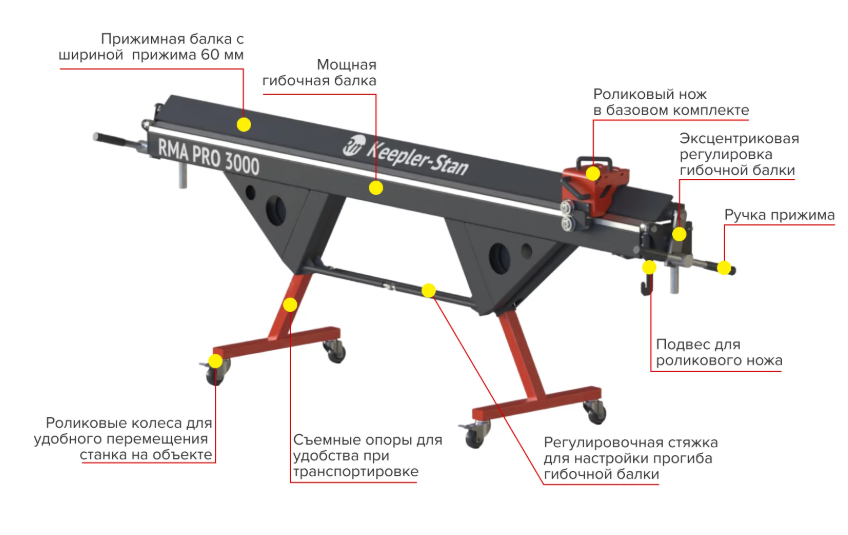 Прижимная балка с шириной прижима 60 мм

Мощная гибочная балка

Роликовый нож в базовом комплекте

Эксцентриковая регулировка гибочной балки

Ручка прижима

RMA PRO 3000

Keepler-Stan

Подвес для роликового ножа

Роликовые колеса для удобного перемещения станка на объекте

Съемные опоры для удобства при транспортировке

Регулировочная стяжка для настройки прогиба гибочной балки