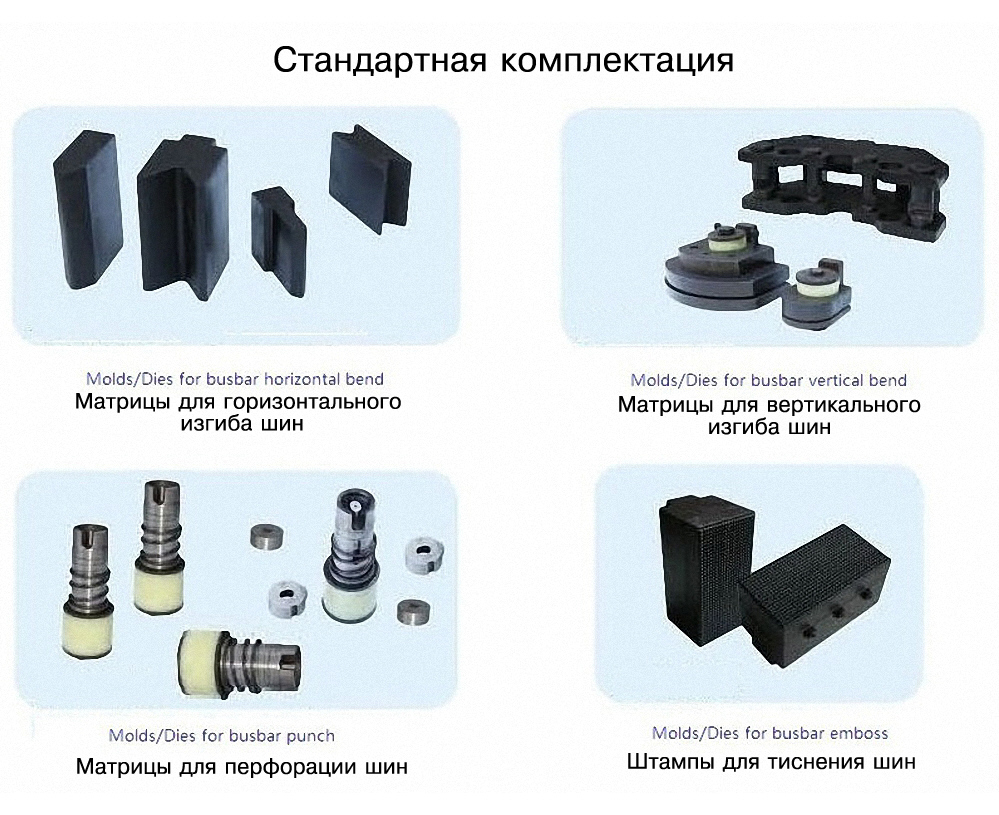 Стандартная комплектация

Molds/Dies for busbar horizontal bend
Матрицы для горизонтального изгиба шин

Molds/Dies for busbar vertical bend
Матрицы для вертикального изгиба шин

Molds/Dies for busbar punch
Матрицы для перфорации шин

Molds/Dies for busbar emboss
Штампы для тиснения шин