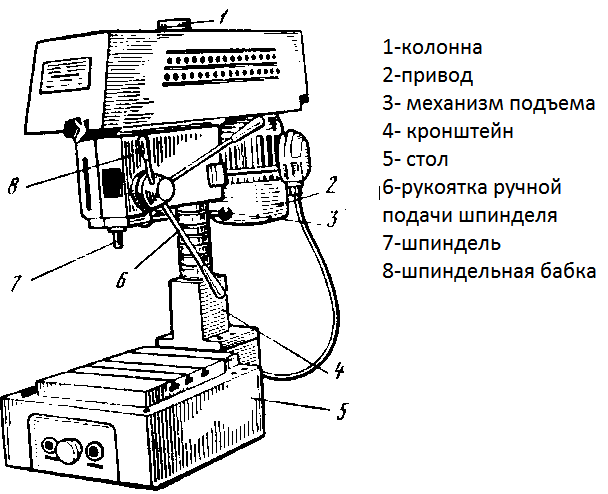 1
8
2
3
7
6
4
5

1-колонна
2-привод
3- механизм подъема
4- кронштейн
5- стол
6-рукоятка ручной подачи шпинделя
7-шпиндель
8-шпиндельная бабка