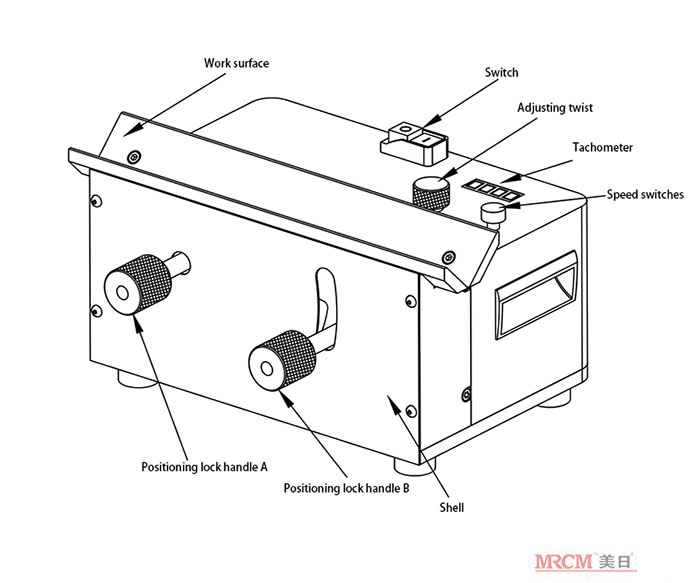 Work surface

Switch

Adjusting twist

Tachometer

Speed switches

Positioning lock handle A

Positioning lock handle B

Shell

MRCM 美日