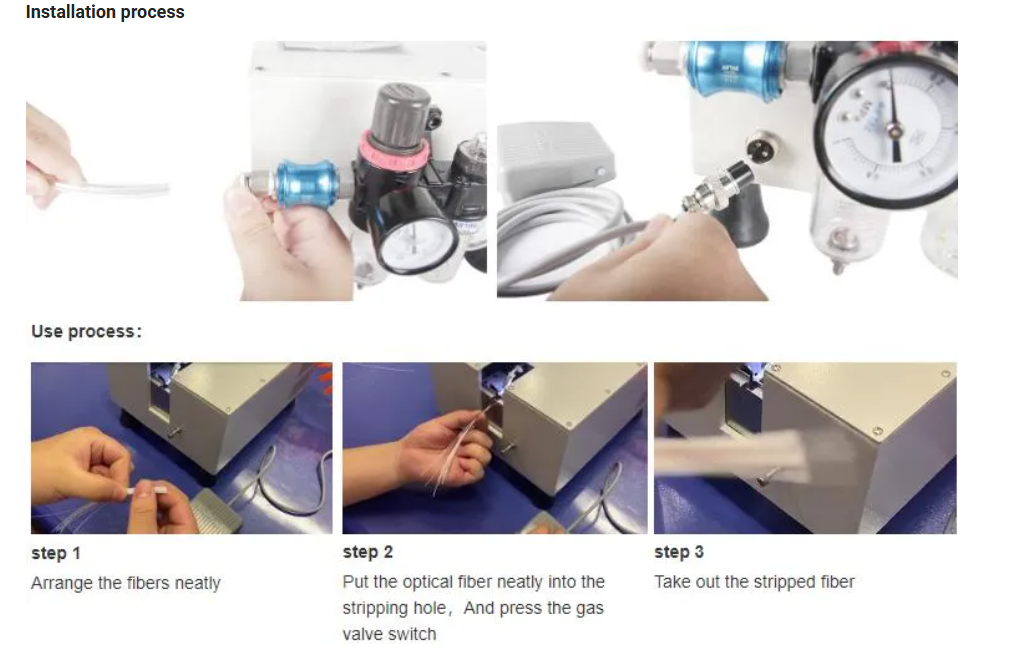 Installation process

Use process:

step 1

Arrange the fibers neatly

step 2

Put the optical fiber neatly into the stripping hole, And press the gas valve switch

step 3

Take out the stripped fiber