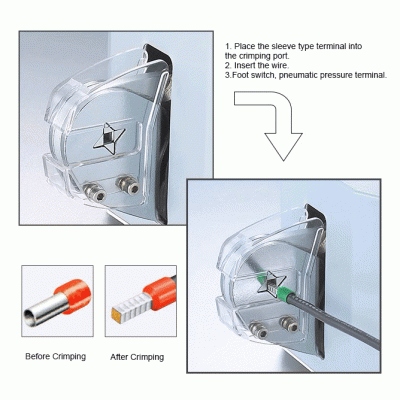 1. Place the sleeve type terminal into the crimping port.
2. Insert the wire.
3.Foot switch, pneumatic pressure terminal.

Before Crimping

After Crimping