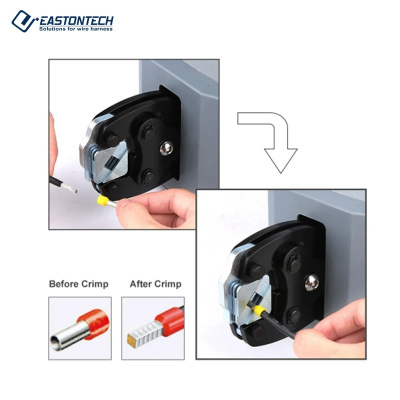 EASTONTECH
Solutions for wire harness

Before Crimp

After Crimp