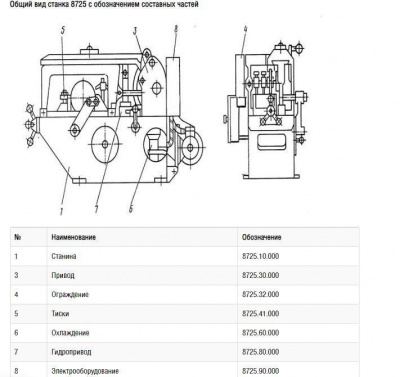 Общий вид станка 8725 с обозначением составных частей

5
3
8
4
1
7
6

| № | Наименование | Обозначение |
|---|---|---|
| 1 | Станина | 8725.10.000 |
| 3 | Привод | 8725.30.000 |
| 4 | Ограждение | 8725.32.000 |
| 5 | Тиски | 8725.41.000 |
| 6 | Охлаждение | 8725.60.000 |
| 7 | Гидропривод | 8725.80.000 |
| 8 | Электрооборудование | 8725.90.000 |