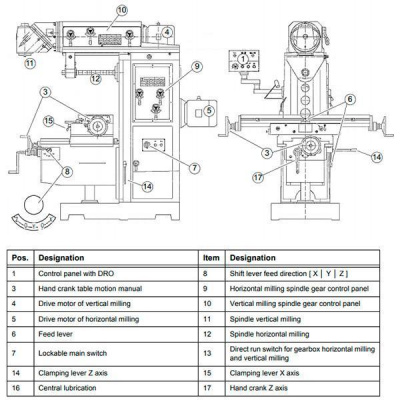 10

4

11

12

9

3

15

5

8

7

14

1

6

3

14

17

| Pos. | Designation | Item | Designation |
|---|---|---|---|
| 1 | Control panel with DRO | 8 | Shift lever feed direction [ X \| Y \| Z ] |
| 3 | Hand crank table motion manual | 9 | Horizontal milling spindle gear control panel |
| 4 | Drive motor of vertical milling | 10 | Vertical milling spindle gear control panel |
| 5 | Drive motor of horizontal milling | 11 | Spindle vertical milling |
| 6 | Feed lever | 12 | Spindle horizontal milling |
| 7 | Lockable main switch | 13 | Direct run switch for gearbox horizontal milling and vertical milling |
| 14 | Clamping lever Z axis | 15 | Clamping lever X axis |
| 16 | Central lubrication | 17 | Hand crank Z axis |