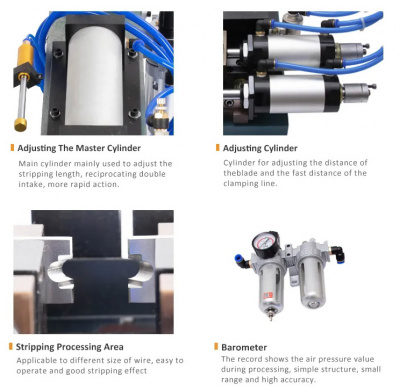 Adjusting The Master Cylinder

Main cylinder mainly used to adjust the stripping length, reciprocating double intake, more rapid action.

Adjusting Cylinder

Cylinder for adjusting the distance of theblade and the fast distance of the clamping line.

Stripping Processing Area

Applicable to different size of wire, easy to operate and good stripping effect

Barometer

The record shows the air pressure value during processing, simple structure, small range and high accuracy.